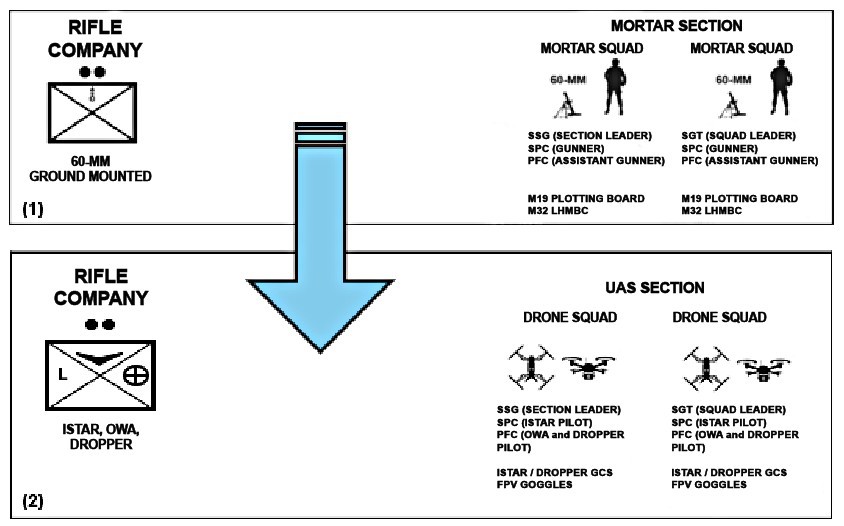 RIFLE COMPANY

60-MM GROUND MOUNTED

(1)

MORTAR SECTION

MORTAR SQUAD

60-MM

SSG (SECTION LEADER)
SPC (GUNNER)
PFC (ASSISTANT GUNNER)

M19 PLOTTING BOARD
M32 LHMBC

MORTAR SQUAD

60-MM

SGT (SQUAD LEADER)
SPC (GUNNER)
PFC (ASSISTANT GUNNER)

M19 PLOTTING BOARD
M32 LHMBC

RIFLE COMPANY

L

ISTAR, OWA, DROPPER

(2)

UAS SECTION

DRONE SQUAD

SSG (SECTION LEADER)
SPC (ISTAR PILOT)
PFC (OWA and DROPPER PILOT)

ISTAR / DROPPER GCS
FPV GOGGLES

DRONE SQUAD

SGT (SQUAD LEADER)
SPC (ISTAR PILOT)
PFC (OWA and DROPPER PILOT)

ISTAR / DROPPER GCS
FPV GOGGLES