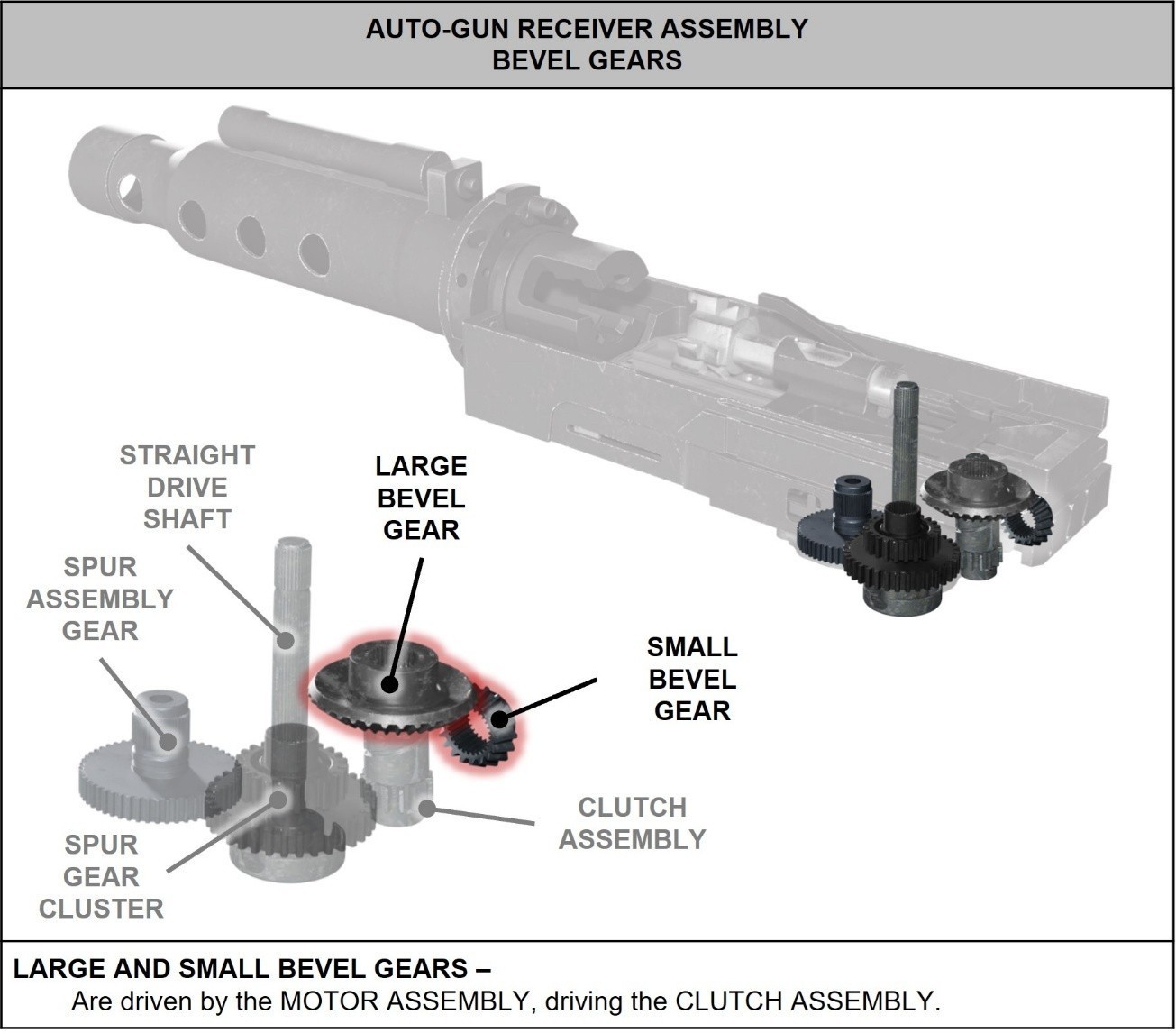 AUTO-GUN RECEIVER ASSEMBLY
BEVEL GEARS

STRAIGHT DRIVE SHAFT

LARGE BEVEL GEAR

SPUR ASSEMBLY GEAR

SMALL BEVEL GEAR

CLUTCH ASSEMBLY

SPUR GEAR CLUSTER

LARGE AND SMALL BEVEL GEARS –
Are driven by the MOTOR ASSEMBLY, driving the CLUTCH ASSEMBLY.