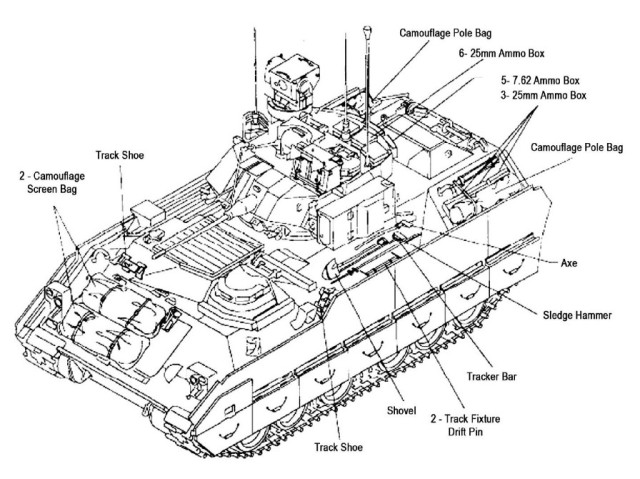 Camouflage Pole Bag

6- 25mm Ammo Box

5- 7.62 Ammo Box
3- 25mm Ammo Box

Camouflage Pole Bag

Track Shoe

2 - Camouflage
Screen Bag

Axe

Sledge Hammer

Tracker Bar

Shovel

2 - Track Fixture
Drift Pin

Track Shoe