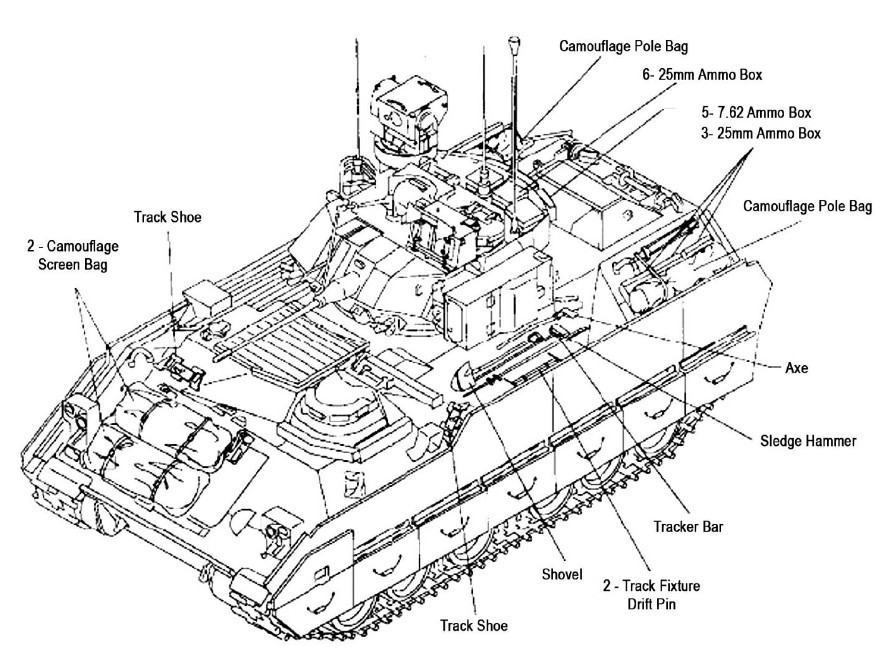 Camouflage Pole Bag
6- 25mm Ammo Box
5- 7.62 Ammo Box
3- 25mm Ammo Box
Camouflage Pole Bag
Track Shoe
2 - Camouflage Screen Bag
Axe
Sledge Hammer
Tracker Bar
Shovel
2 - Track Fixture Drift Pin
Track Shoe