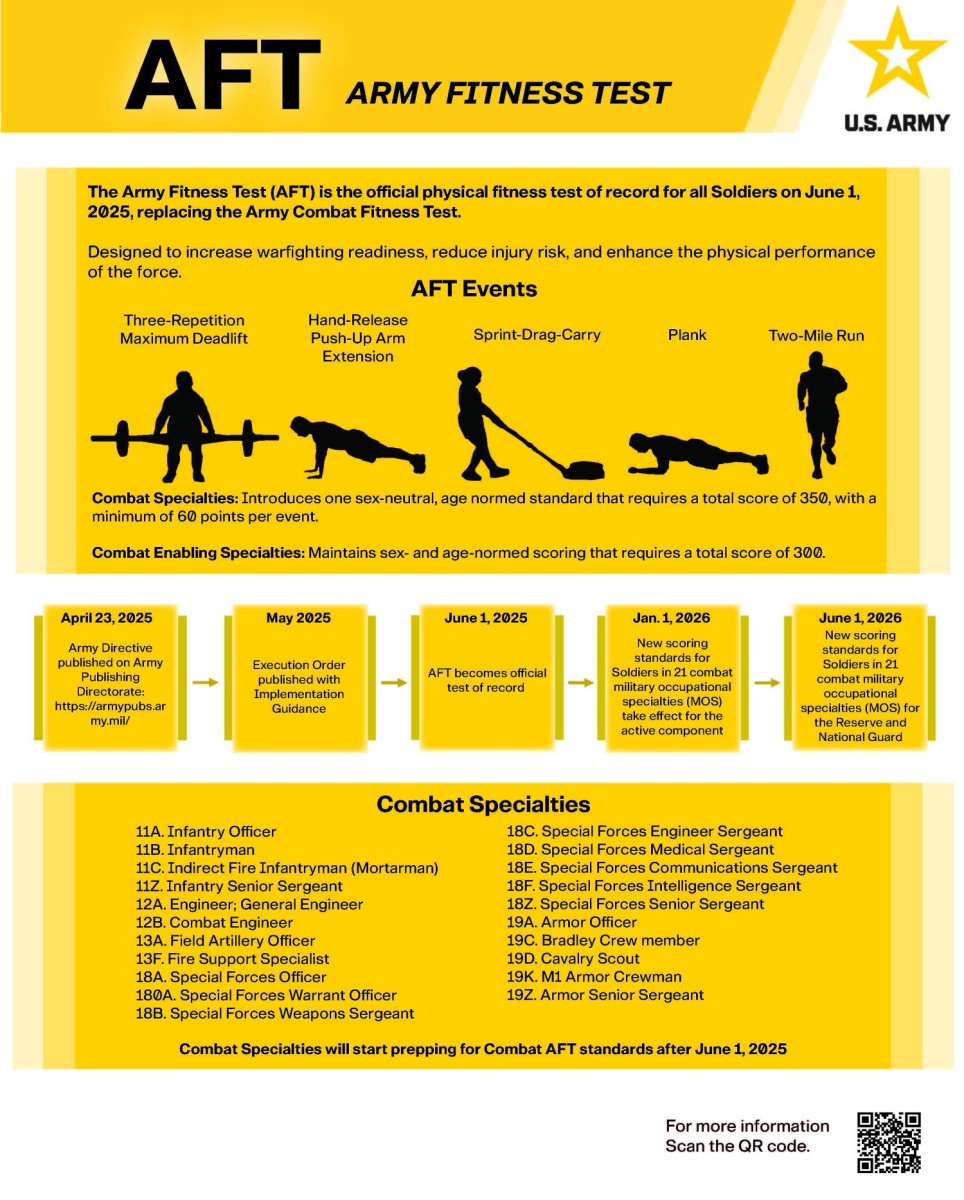 AFT ARMY FITNESS TEST

U.S. ARMY

The Army Fitness Test (AFT) is the official physical fitness test of record for all Soldiers on June 1, 2025, replacing the Army Combat Fitness Test.

Designed to increase warfighting readiness, reduce injury risk, and enhance the physical performance of the force.

AFT Events

Three-Repetition Maximum Deadlift

Hand-Release Push-Up Arm Extension

Sprint-Drag-Carry

Plank

Two-Mile Run

Combat Specialties: Introduces one sex-neutral, age normed standard that requires a total score of 350, with a minimum of 60 points per event.

Combat Enabling Specialties: Maintains sex- and age-normed scoring that requires a total score of 300.

April 23, 2025
Army Directive published on Army Publishing Directorate: https://armypubs.army.mil/

May 2025
Execution Order published with Implementation Guidance

June 1, 2025
AFT becomes official test of record

Jan. 1, 2026
New scoring standards for Soldiers in 21 combat military occupational specialties (MOS) take effect for the active component

June 1, 2026
New scoring standards for Soldiers in 21 combat military occupational specialties (MOS) for the Reserve and National Guard

Combat Specialties

11A. Infantry Officer
11B. Infantryman
11C. Indirect Fire Infantryman (Mortarman)
11Z. Infantry Senior Sergeant
12A. Engineer; General Engineer
12B. Combat Engineer
13A. Field Artillery Officer
13F. Fire Support Specialist
18A. Special Forces Officer
180A. Special Forces Warrant Officer
18B. Special Forces Weapons Sergeant

18C. Special Forces Engineer Sergeant
18D. Special Forces Medical Sergeant
18E. Special Forces Communications Sergeant
18F. Special Forces Intelligence Sergeant
18Z. Special Forces Senior Sergeant
19A. Armor Officer
19C. Bradley Crew member
19D. Cavalry Scout
19K. M1 Armor Crewman
19Z. Armor Senior Sergeant

Combat Specialties will start prepping for Combat AFT standards after June 1, 2025

For more information Scan the QR code.