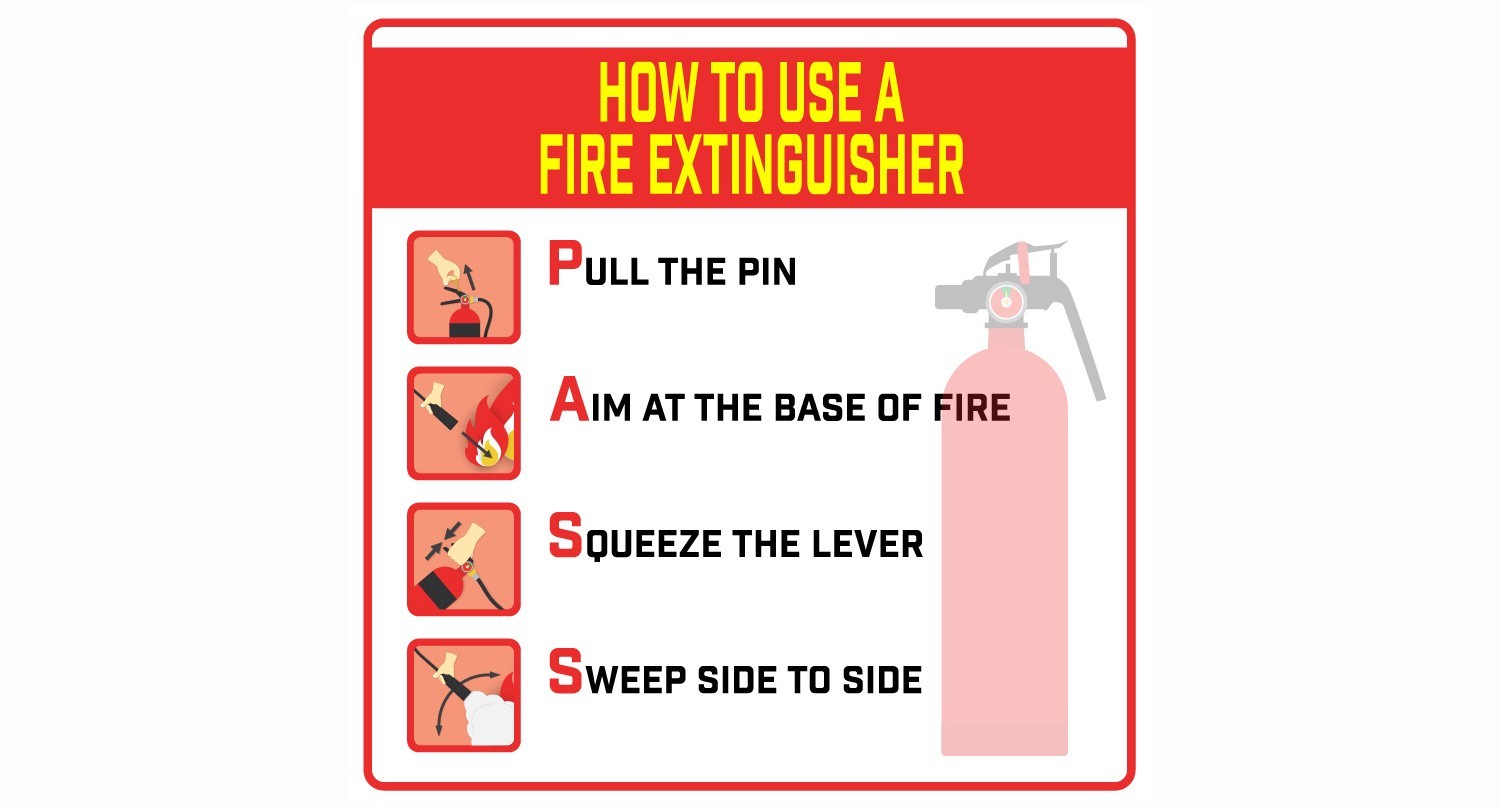 HOW TO USE A FIRE EXTINGUISHER

PULL THE PIN

AIM AT THE BASE OF FIRE

SQUEEZE THE LEVER

SWEEP SIDE TO SIDE