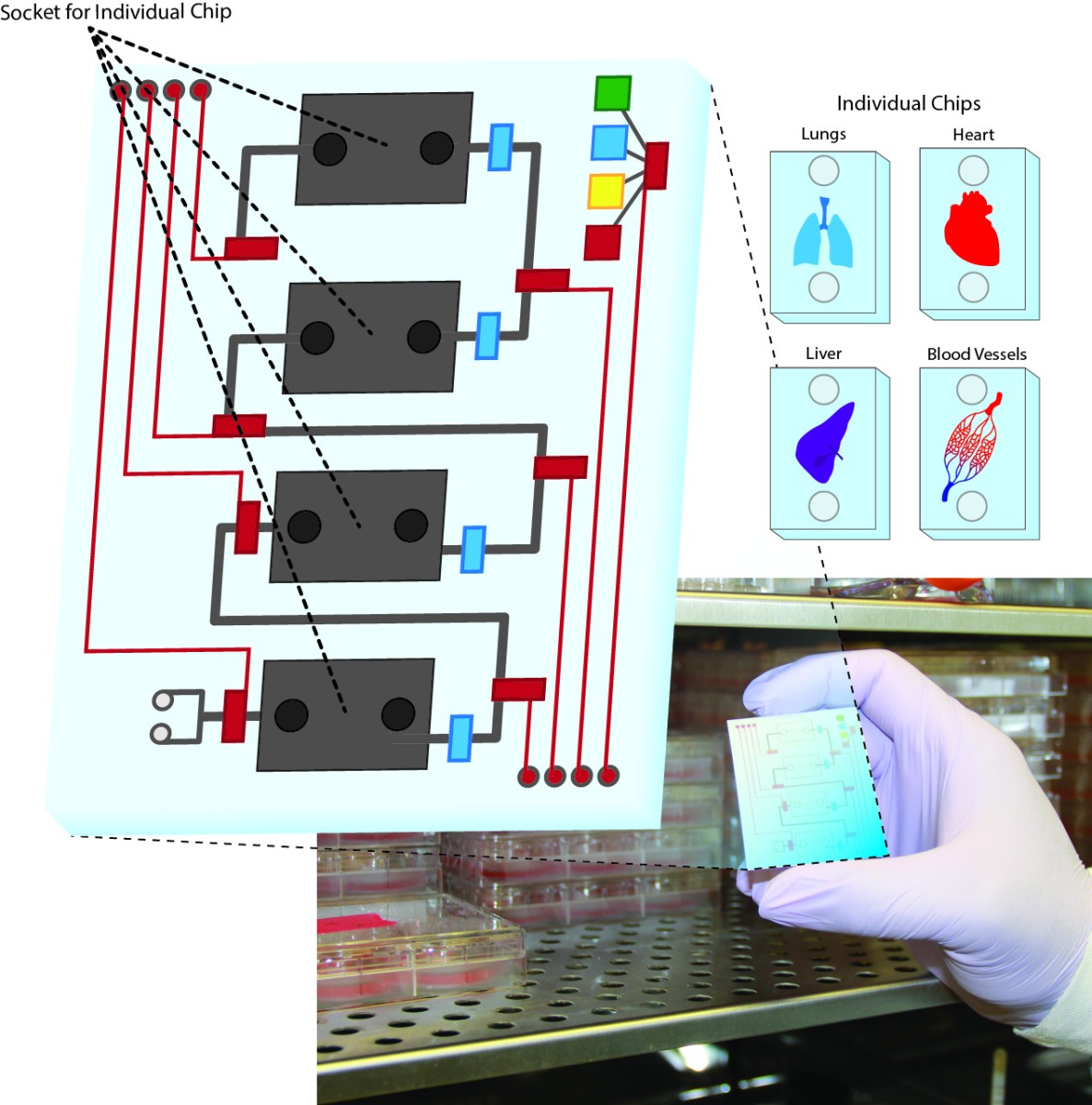 Socket for Individual Chip

Individual Chips

Lungs

Heart

Liver

Blood Vessels